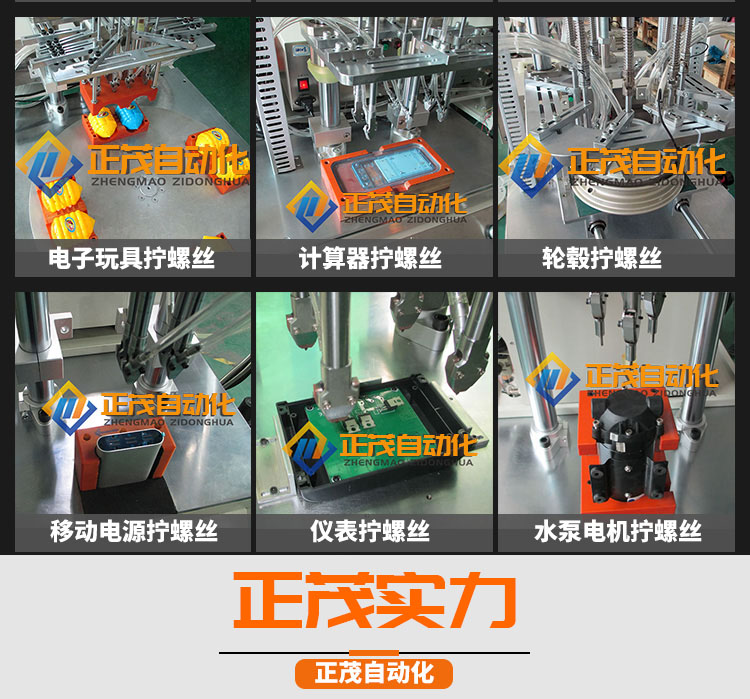 正茂自动化
ZHENGMAO ZIDONGHUA
电子玩具拧螺丝

正茂自动化
ZHENGMAO ZIDONGHUA
计算器拧螺丝

正茂自动化
ZHENGMAO ZIDONGHUA
轮毂拧螺丝

正茂自动化
ZHENGMAO ZIDONGHUA
移动电源拧螺丝

正茂自动化
ZHENGMAO ZIDONGHUA
仪表拧螺丝

正茂自动化
ZHENGMAO ZIDONGHUA
水泵电机拧螺丝

正茂实力

正茂自动化